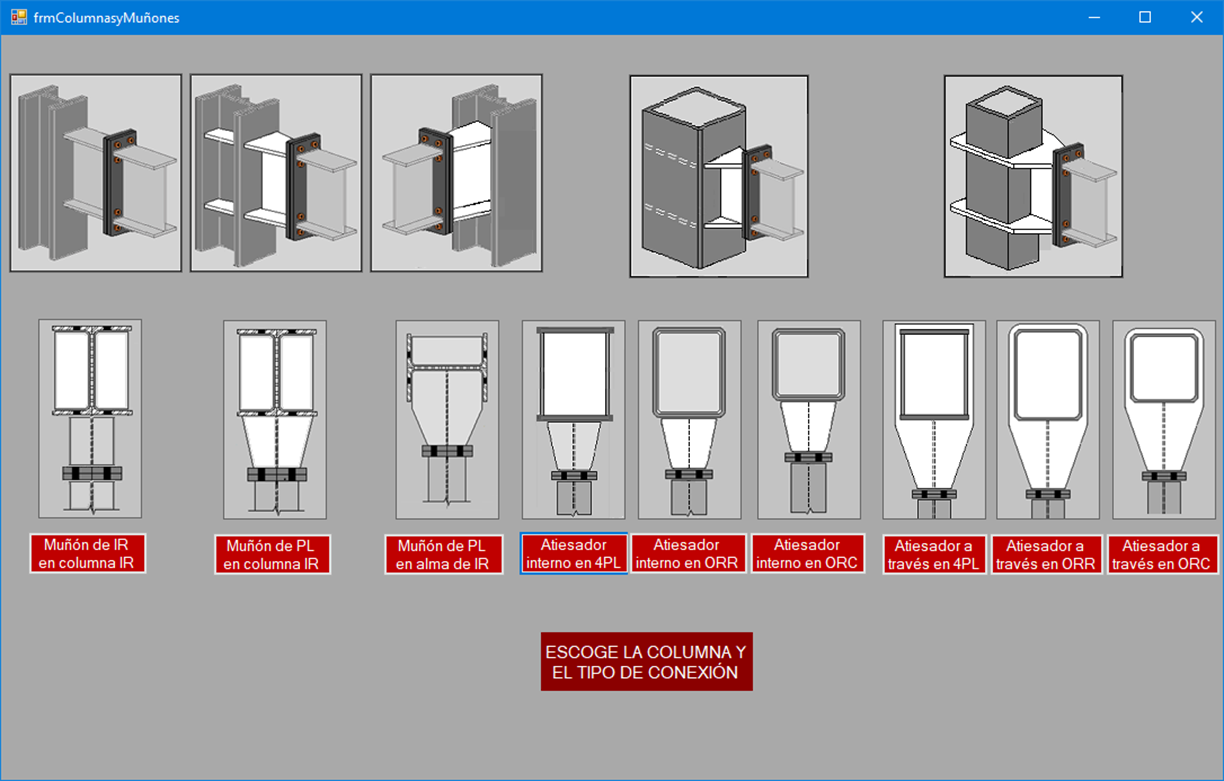 frmColumnasyMuñones

Muñón de IR en columna IR

Muñón de PL en columna IR

Muñón de PL en alma de IR

Atiesador interno en 4PL

Atiesador interno en ORR

Atiesador interno en ORC

Atiesador a través en 4PL

Atiesador a través en ORR

Atiesador a través en ORC

ESCOGE LA COLUMNA Y EL TIPO DE CONEXIÓN